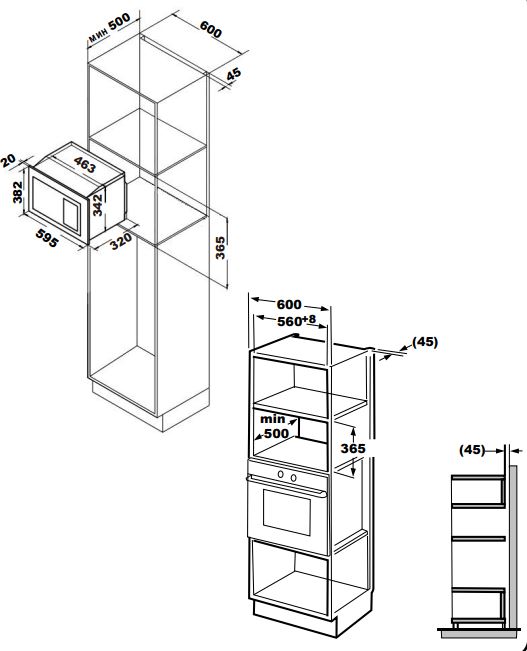 мин 500
600
45
20
463
382
342
595
320
365
600
$560^{+8}$
(45)
min
500
365
(45)